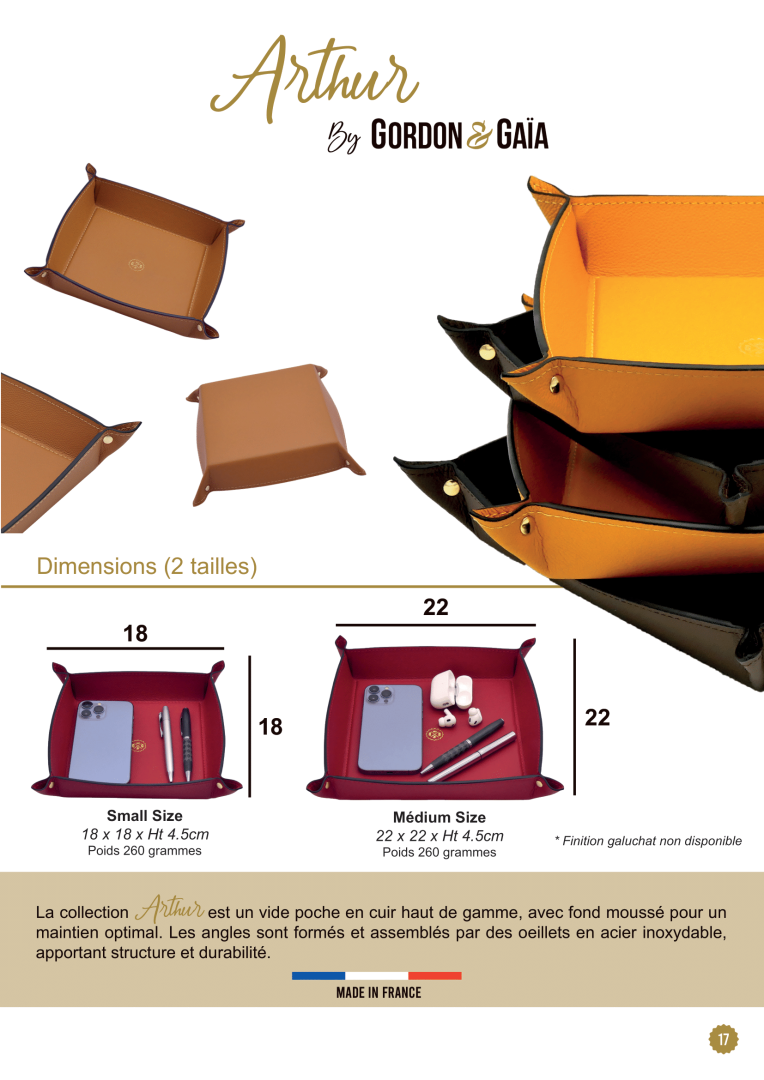 Arthur
By GORDON & GAÏA

Dimensions (2 tailles)

18

18

Small Size
18 x 18 x Ht 4.5cm
Poids 260 grammes

22

22

Médium Size
22 x 22 x Ht 4.5cm
Poids 260 grammes

* Finition galuchat non disponible

La collection Arthur est un vide poche en cuir haut de gamme, avec fond moussé pour un maintien optimal. Les angles sont formés et assemblés par des oeillets en acier inoxydable, apportant structure et durabilité.

MADE IN FRANCE

17